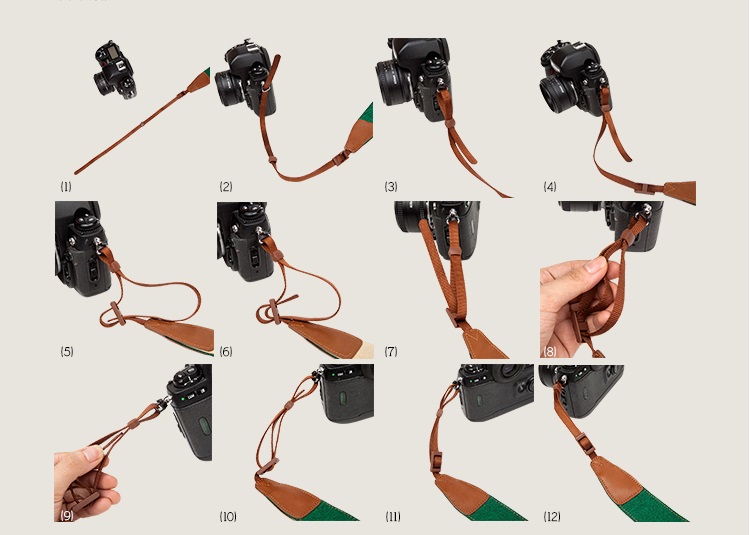 (1)

(2)

(3)

(4)

(5)

(6)

(7)

(8)

(9)

(10)

(11)

(12)