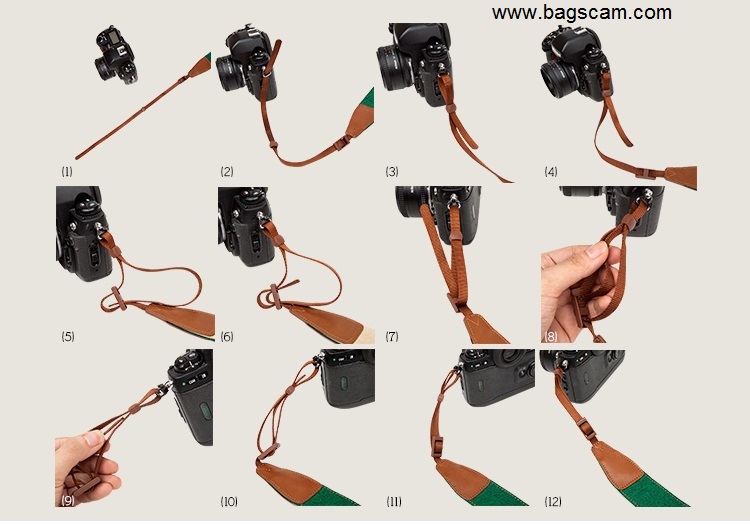 www.bagscam.com

(1)

(2)

(3)

(4)

(5)

(6)

(7)

(8)

(9)

(10)

(11)

(12)